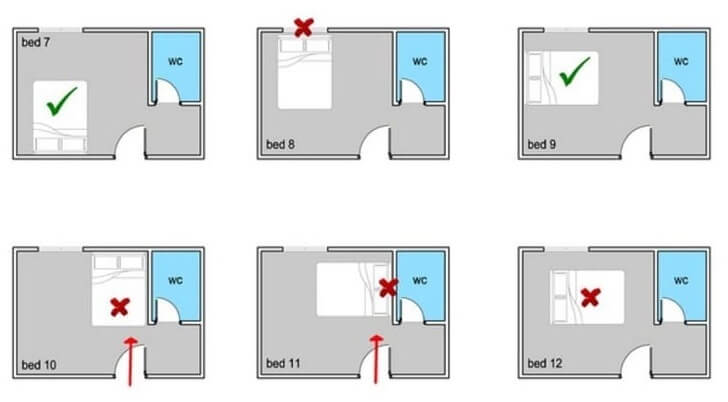 bed 7
wc

wc
bed 8

wc
bed 9

wc
bed 10

wc
bed 11

wc
bed 12